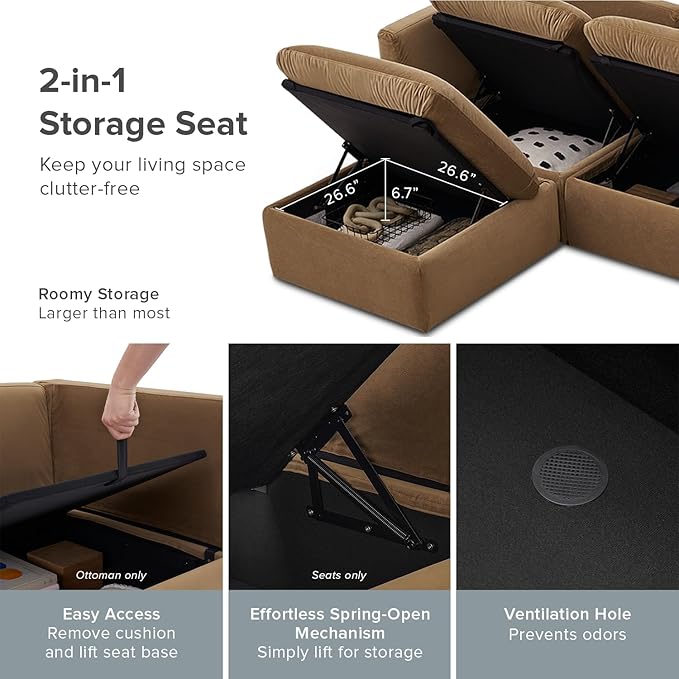 2-in-1
Storage Seat

Keep your living space clutter-free

26.6"
6.7"
26.6"

Roomy Storage
Larger than most

Ottoman only

Seats only

Easy Access
Remove cushion and lift seat base

Effortless Spring-Open Mechanism
Simply lift for storage

Ventilation Hole
Prevents odors