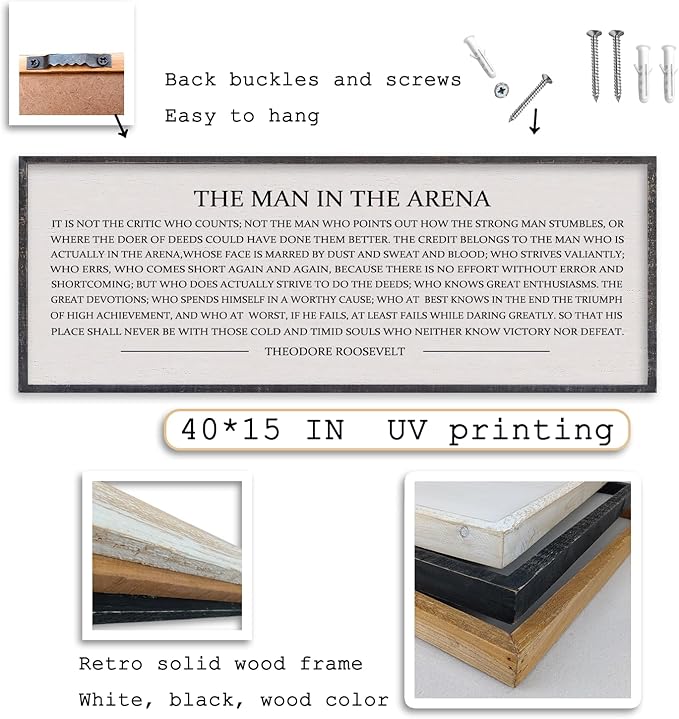 Back buckles and screws
Easy to hang

THE MAN IN THE ARENA

IT IS NOT THE CRITIC WHO COUNTS; NOT THE MAN WHO POINTS OUT HOW THE STRONG MAN STUMBLES, OR WHERE THE DOER OF DEEDS COULD HAVE DONE THEM BETTER. THE CREDIT BELONGS TO THE MAN WHO IS ACTUALLY IN THE ARENA,WHOSE FACE IS MARRED BY DUST AND SWEAT AND BLOOD; WHO STRIVES VALIANTLY; WHO ERRS, WHO COMES SHORT AGAIN AND AGAIN, BECAUSE THERE IS NO EFFORT WITHOUT ERROR AND SHORTCOMING; BUT WHO DOES ACTUALLY STRIVE TO DO THE DEEDS; WHO KNOWS GREAT ENTHUSIASMS. THE GREAT DEVOTIONS; WHO SPENDS HIMSELF IN A WORTHY CAUSE; WHO AT BEST KNOWS IN THE END THE TRIUMPH OF HIGH ACHIEVEMENT, AND WHO AT WORST, IF HE FAILS, AT LEAST FAILS WHILE DARING GREATLY. SO THAT HIS PLACE SHALL NEVER BE WITH THOSE COLD AND TIMID SOULS WHO NEITHER KNOW VICTORY NOR DEFEAT.

THEODORE ROOSEVELT

40*15 IN UV printing

Retro solid wood frame
White, black, wood color