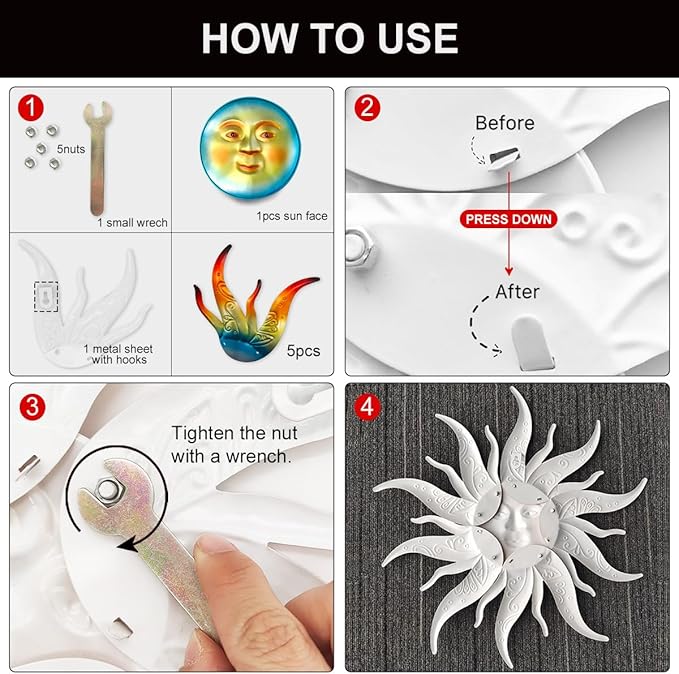 HOW TO USE

1

5nuts

1 small wrech

1pcs sun face

1 metal sheet with hooks

5pcs

2

Before

PRESS DOWN

After

3

Tighten the nut with a wrench.

4