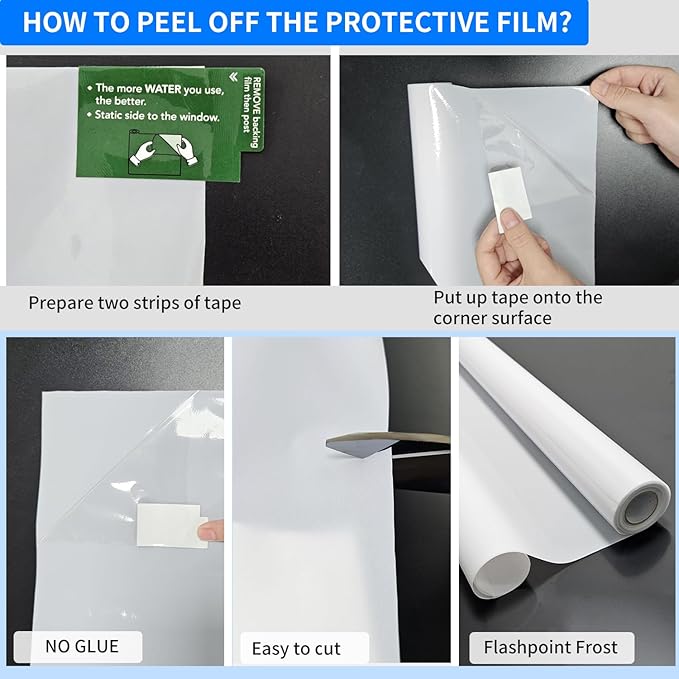 HOW TO PEEL OFF THE PROTECTIVE FILM?

• The more WATER you use, the better.
• Static side to the window.

REMOVE backing film then post

Prepare two strips of tape

Put up tape onto the corner surface

NO GLUE

Easy to cut

Flashpoint Frost