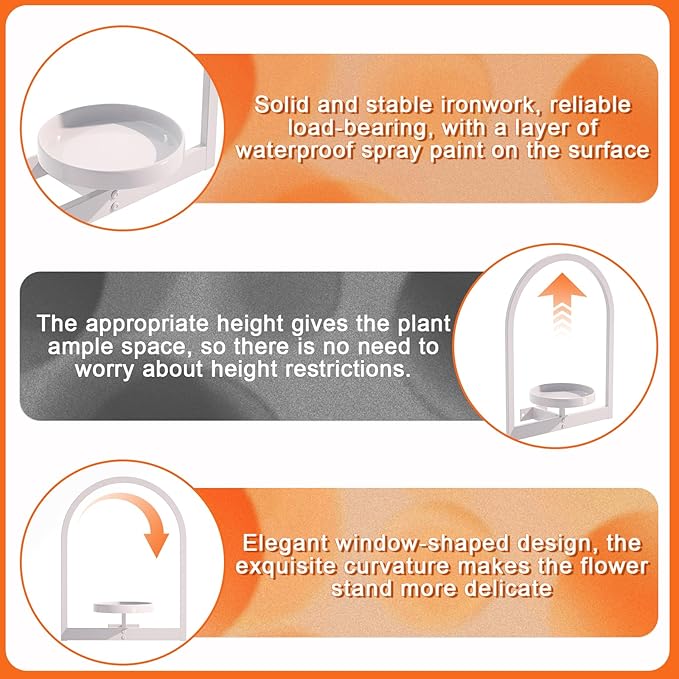 Solid and stable ironwork, reliable load-bearing, with a layer of waterproof spray paint on the surface

The appropriate height gives the plant ample space, so there is no need to worry about height restrictions.

Elegant window-shaped design, the exquisite curvature makes the flower stand more delicate