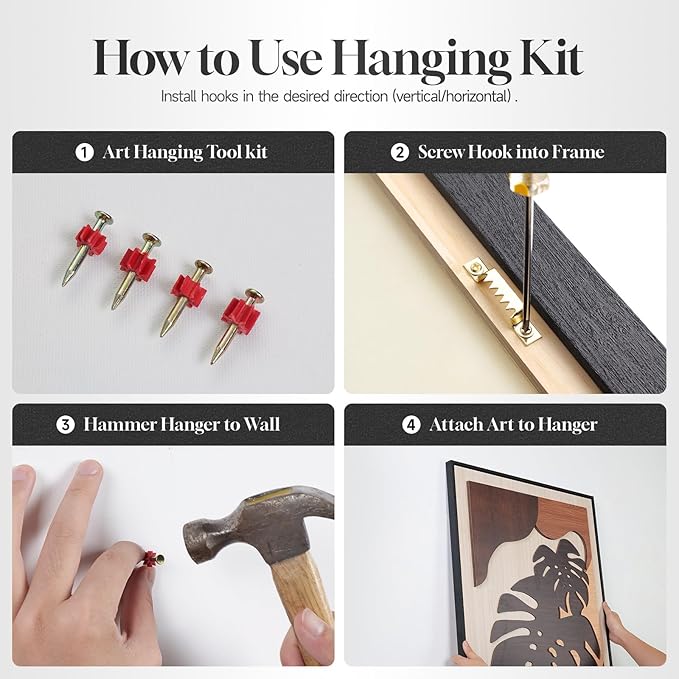 How to Use Hanging Kit

Install hooks in the desired direction (vertical/horizontal) .

1 Art Hanging Tool kit

2 Screw Hook into Frame

3 Hammer Hanger to Wall

4 Attach Art to Hanger