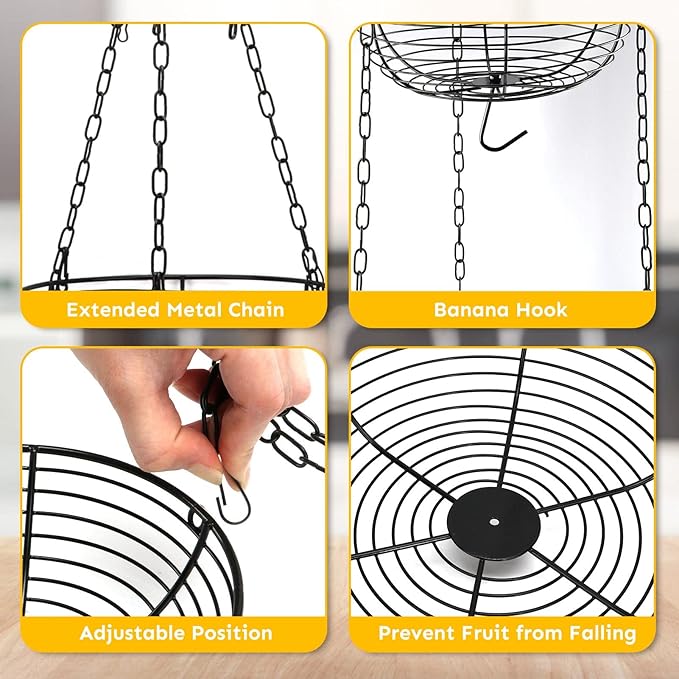 Extended Metal Chain

Banana Hook

Adjustable Position

Prevent Fruit from Falling