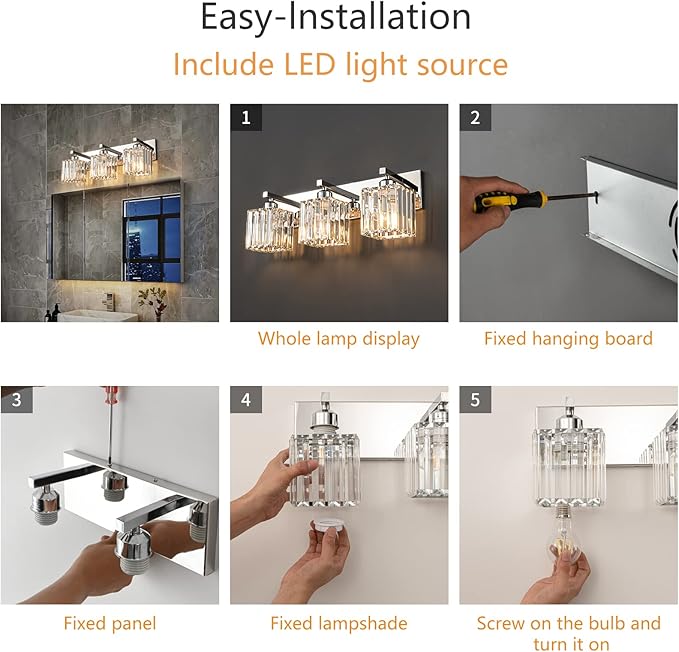 Easy-Installation

Include LED light source

1

Whole lamp display

2

Fixed hanging board

3

Fixed panel

4

Fixed lampshade

5

Screw on the bulb and turn it on