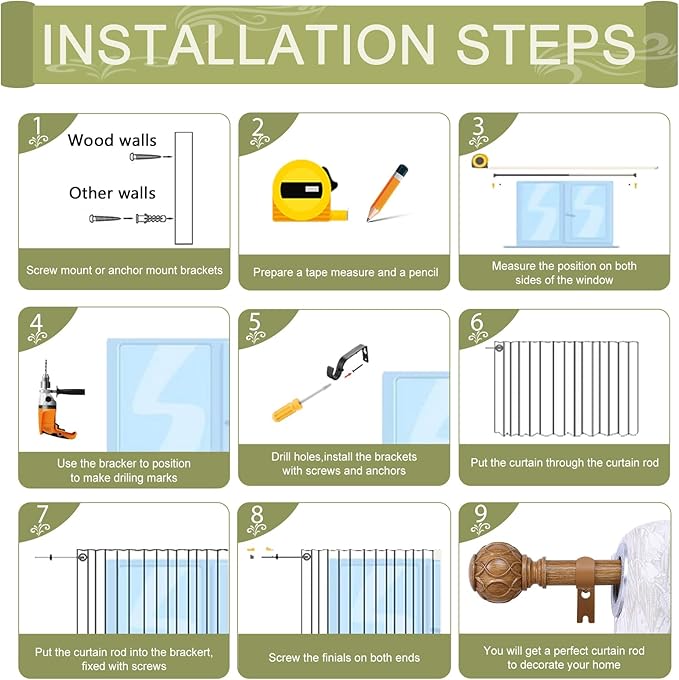 INSTALLATION STEPS

1
Wood walls
Other walls
Screw mount or anchor mount brackets

2
Prepare a tape measure and a pencil

3
Measure the position on both sides of the window

4
Use the bracker to position to make driling marks

5
Drill holes,install the brackets with screws and anchors

6
Put the curtain through the curtain rod

7
Put the curtain rod into the brackert, fixed with screws

8
Screw the finials on both ends

9
You will get a perfect curtain rod to decorate your home