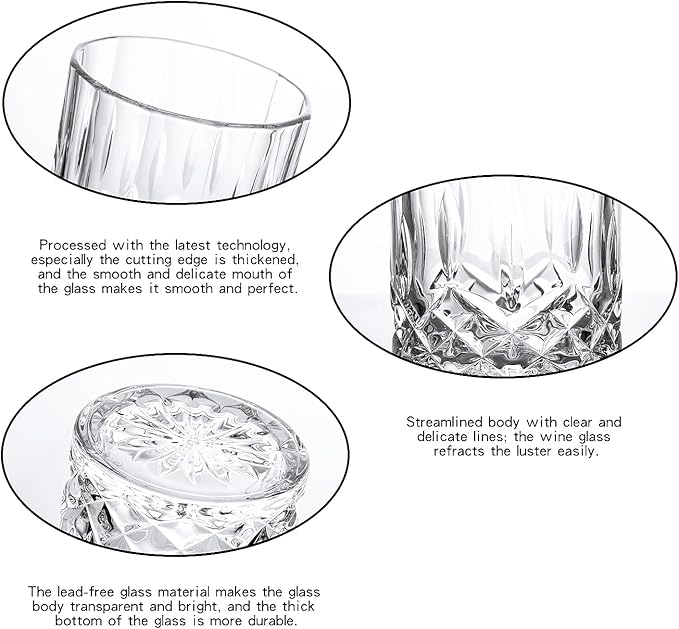 Processed with the latest technology, especially the cutting edge is thickened, and the smooth and delicate mouth of the glass makes it smooth and perfect.

Streamlined body with clear and delicate lines; the wine glass refracts the luster easily.

The lead-free glass material makes the glass body transparent and bright, and the thick bottom of the glass is more durable.