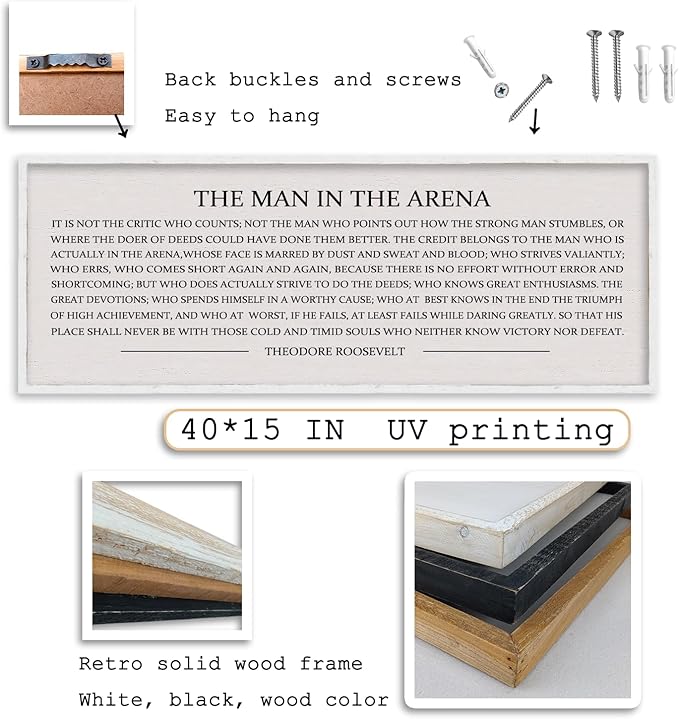 Back buckles and screws
Easy to hang

THE MAN IN THE ARENA

IT IS NOT THE CRITIC WHO COUNTS; NOT THE MAN WHO POINTS OUT HOW THE STRONG MAN STUMBLES, OR WHERE THE DOER OF DEEDS COULD HAVE DONE THEM BETTER. THE CREDIT BELONGS TO THE MAN WHO IS ACTUALLY IN THE ARENA,WHOSE FACE IS MARRED BY DUST AND SWEAT AND BLOOD; WHO STRIVES VALIANTLY; WHO ERRS, WHO COMES SHORT AGAIN AND AGAIN, BECAUSE THERE IS NO EFFORT WITHOUT ERROR AND SHORTCOMING; BUT WHO DOES ACTUALLY STRIVE TO DO THE DEEDS; WHO KNOWS GREAT ENTHUSIASMS. THE GREAT DEVOTIONS; WHO SPENDS HIMSELF IN A WORTHY CAUSE; WHO AT BEST KNOWS IN THE END THE TRIUMPH OF HIGH ACHIEVEMENT, AND WHO AT WORST, IF HE FAILS, AT LEAST FAILS WHILE DARING GREATLY. SO THAT HIS PLACE SHALL NEVER BE WITH THOSE COLD AND TIMID SOULS WHO NEITHER KNOW VICTORY NOR DEFEAT.

THEODORE ROOSEVELT

40*15 IN UV printing

Retro solid wood frame
White, black, wood color