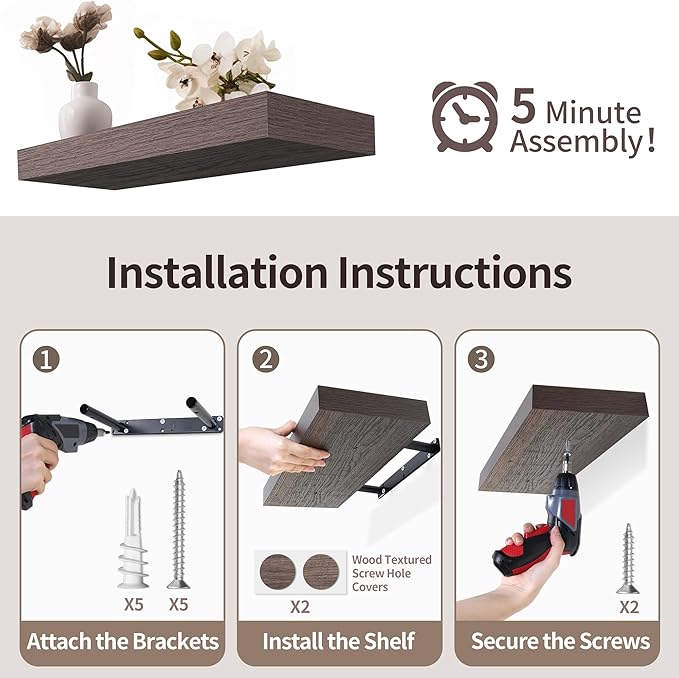 5 Minute Assembly!

Installation Instructions

1

X5 X5

Attach the Brackets

2

Wood Textured Screw Hole Covers

X2

Install the Shelf

3

X2

Secure the Screws