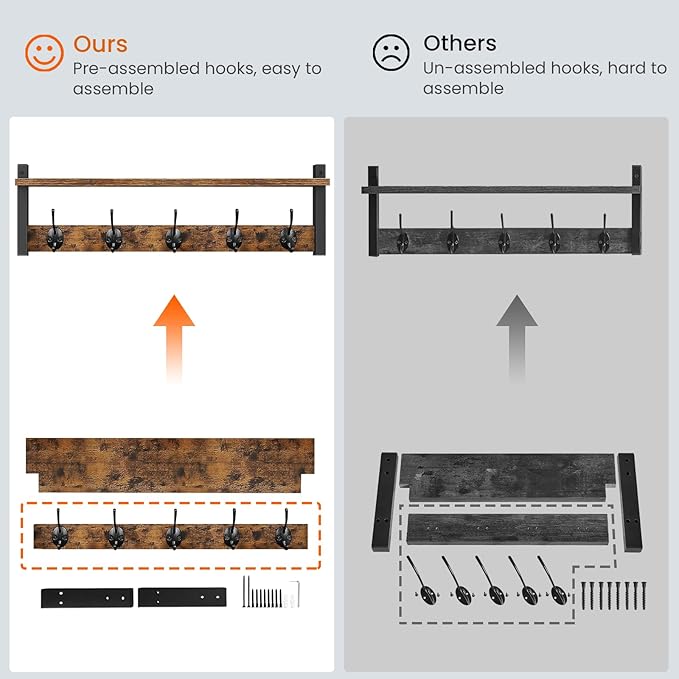 Ours
Pre-assembled hooks, easy to assemble

Others
Un-assembled hooks, hard to assemble