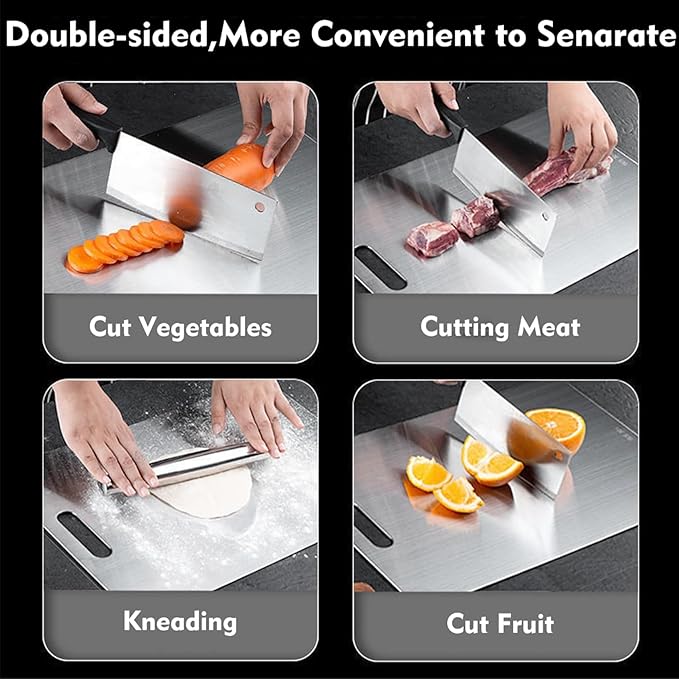 Double-sided,More Convenient to Senarate

Cut Vegetables

Cutting Meat

Kneading

Cut Fruit