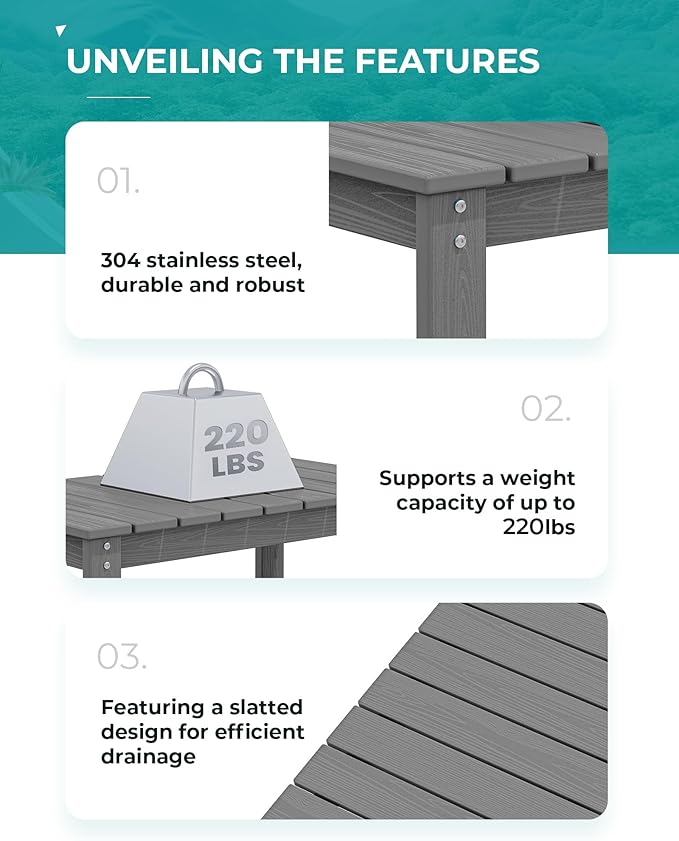 UNVEILING THE FEATURES

01.

304 stainless steel, durable and robust

220 LBS

02.

Supports a weight capacity of up to 220lbs

03.

Featuring a slatted design for efficient drainage