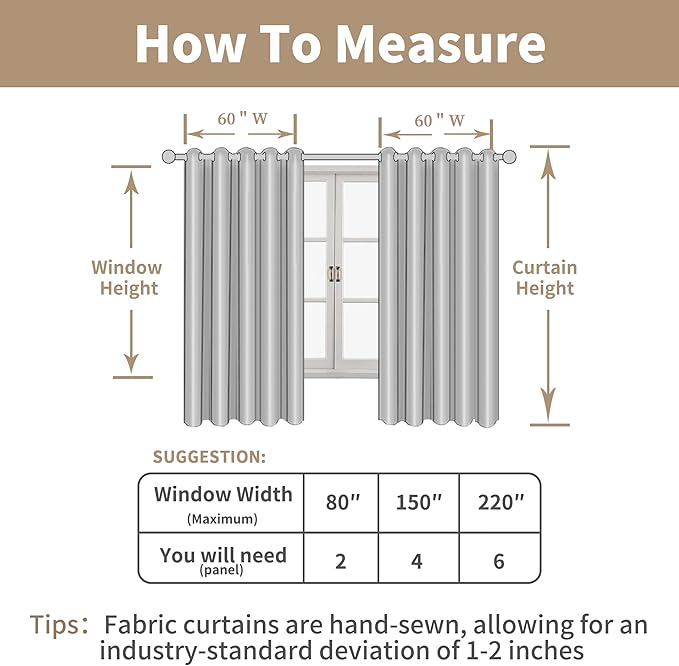 How To Measure

60 " W

60 " W

Window Height

Curtain Height

SUGGESTION:

| Window Width (Maximum) | 80″ | 150″ | 220″ |
|---|---|---|---|
| You will need (panel) | 2 | 4 | 6 |

Tips: Fabric curtains are hand-sewn, allowing for an industry-standard deviation of 1-2 inches