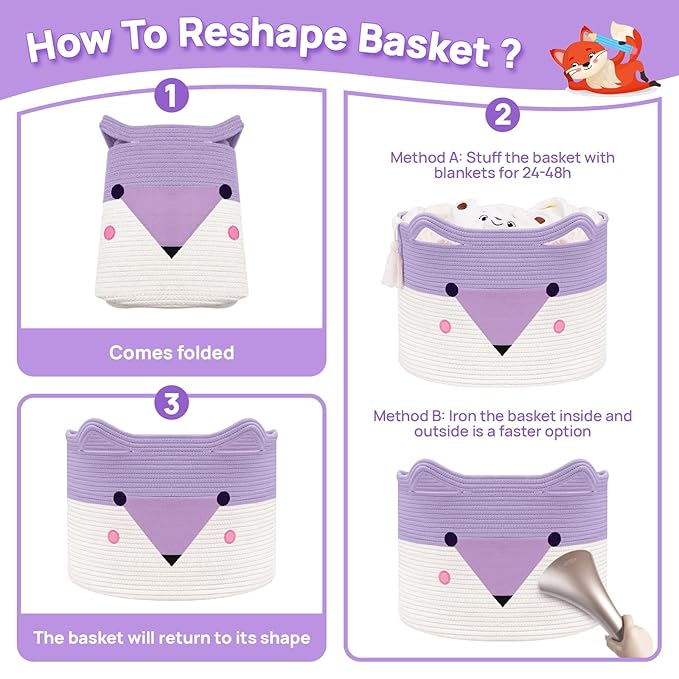 How To Reshape Basket ?

1

Comes folded

2

Method A: Stuff the basket with blankets for 24-48h

Method B: Iron the basket inside and outside is a faster option

3

The basket will return to its shape