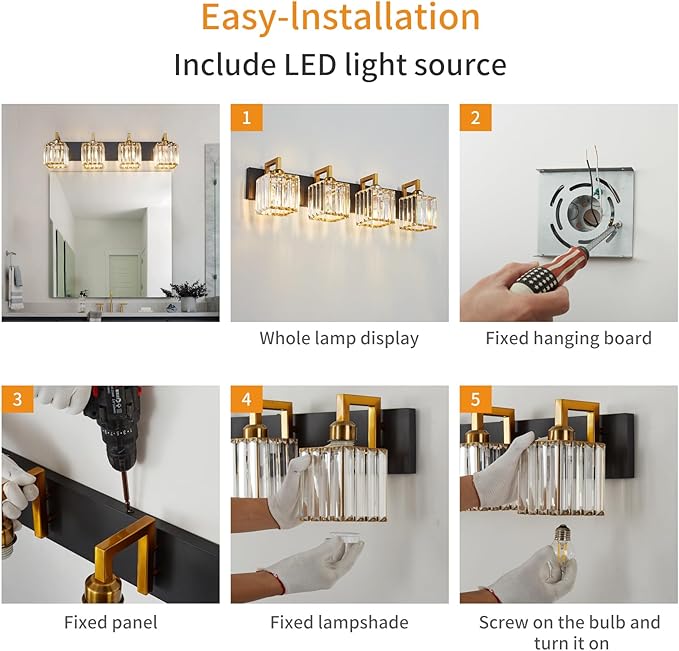 Easy-Installation

Include LED light source

1

Whole lamp display

2

Fixed hanging board

3

Fixed panel

4

Fixed lampshade

5

Screw on the bulb and turn it on