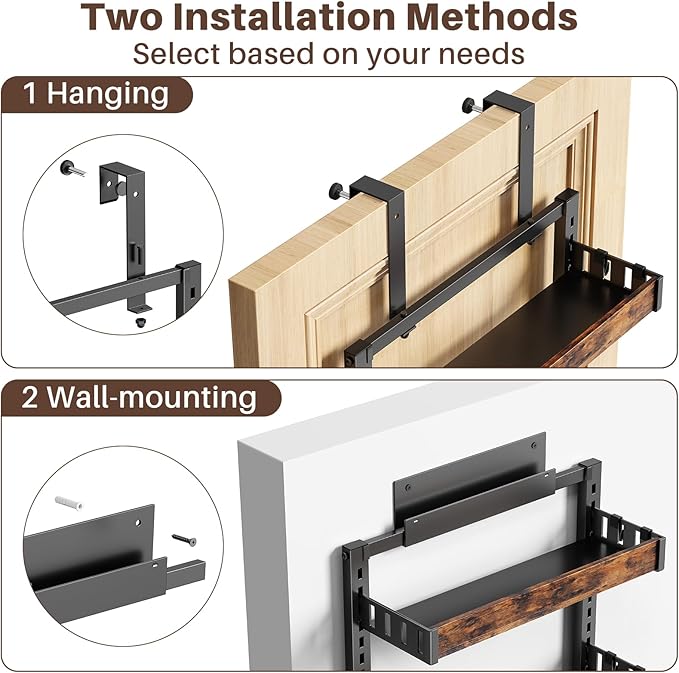 Two Installation Methods
Select based on your needs

1 Hanging

2 Wall-mounting