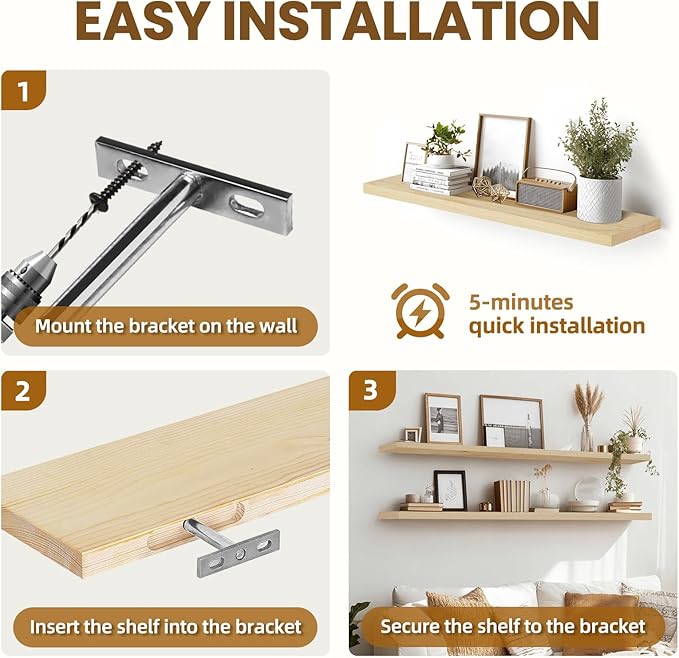 EASY INSTALLATION

1

Mount the bracket on the wall

5-minutes quick installation

2

Insert the shelf into the bracket

3

Secure the shelf to the bracket