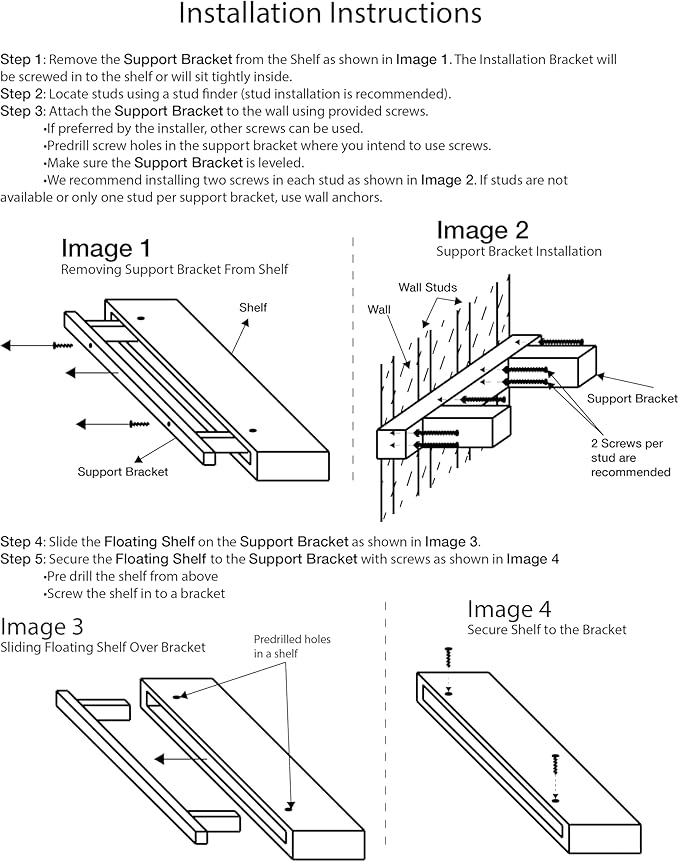 Installation Instructions

Step 1: Remove the Support Bracket from the Shelf as shown in Image 1. The Installation Bracket will be screwed in to the shelf or will sit tightly inside.
Step 2: Locate studs using a stud finder (stud installation is recommended).
Step 3: Attach the Support Bracket to the wall using provided screws.
•If preferred by the installer, other screws can be used.
•Predrill screw holes in the support bracket where you intend to use screws.
•Make sure the Support Bracket is leveled.
•We recommend installing two screws in each stud as shown in Image 2. If studs are not available or only one stud per support bracket, use wall anchors.

Image 1
Removing Support Bracket From Shelf

Shelf

Support Bracket

Image 2
Support Bracket Installation

Wall Studs

Wall

Support Bracket

2 Screws per stud are recommended

Step 4: Slide the Floating Shelf on the Support Bracket as shown in Image 3.
Step 5: Secure the Floating Shelf to the Support Bracket with screws as shown in Image 4
•Pre drill the shelf from above
•Screw the shelf in to a bracket

Image 3
Sliding Floating Shelf Over Bracket

Predrilled holes in a shelf

Image 4
Secure Shelf to the Bracket