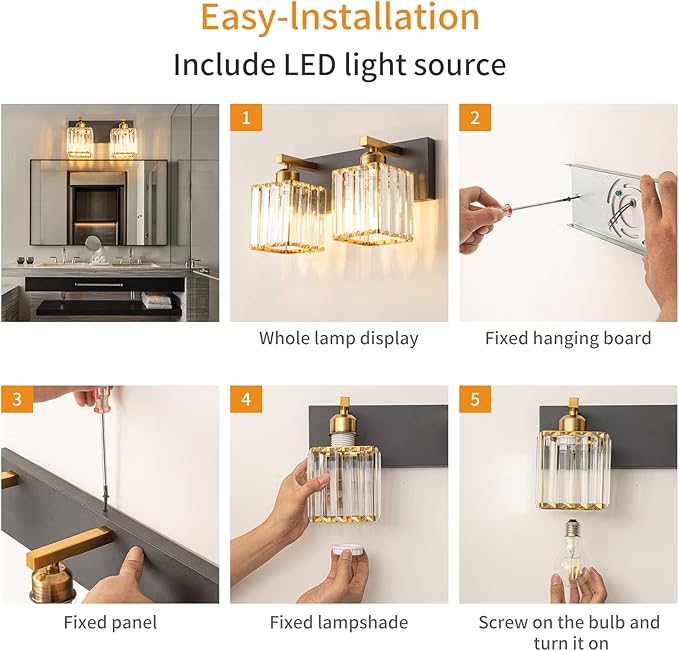 Easy-Installation

Include LED light source

1

Whole lamp display

2

Fixed hanging board

3

Fixed panel

4

Fixed lampshade

5

Screw on the bulb and turn it on