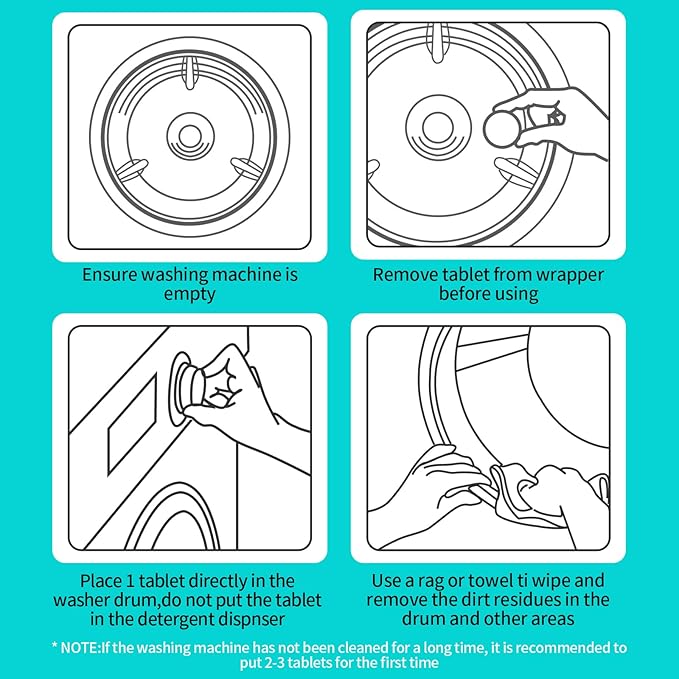 Ensure washing machine is empty

Remove tablet from wrapper before using

Place 1 tablet directly in the washer drum,do not put the tablet in the detergent dispnser

Use a rag or towel ti wipe and remove the dirt residues in the drum and other areas

* NOTE:If the washing machine has not been cleaned for a long time, it is recommended to put 2-3 tablets for the first time