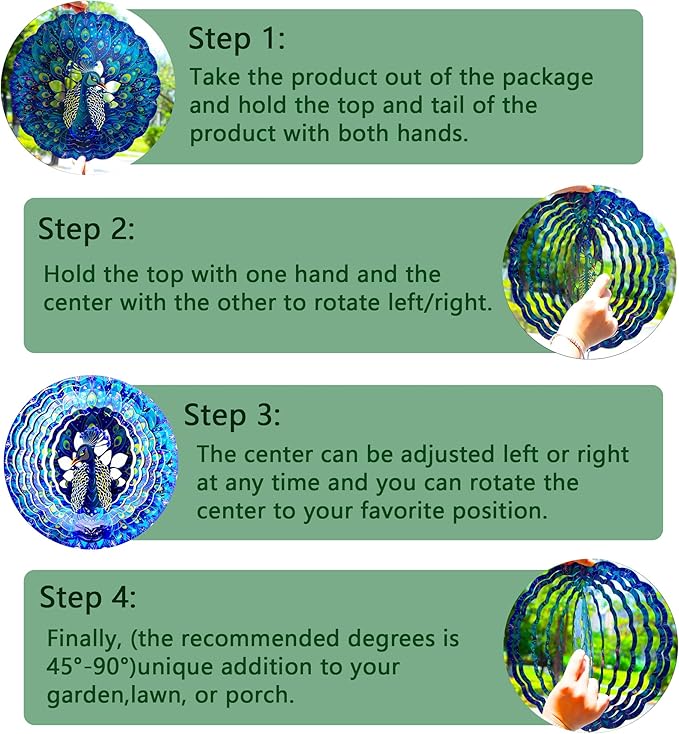 Step 1:
Take the product out of the package and hold the top and tail of the product with both hands.

Step 2:
Hold the top with one hand and the center with the other to rotate left/right.

Step 3:
The center can be adjusted left or right at any time and you can rotate the center to your favorite position.

Step 4:
Finally, (the recommended degrees is 45°-90°)unique addition to your garden,lawn, or porch.