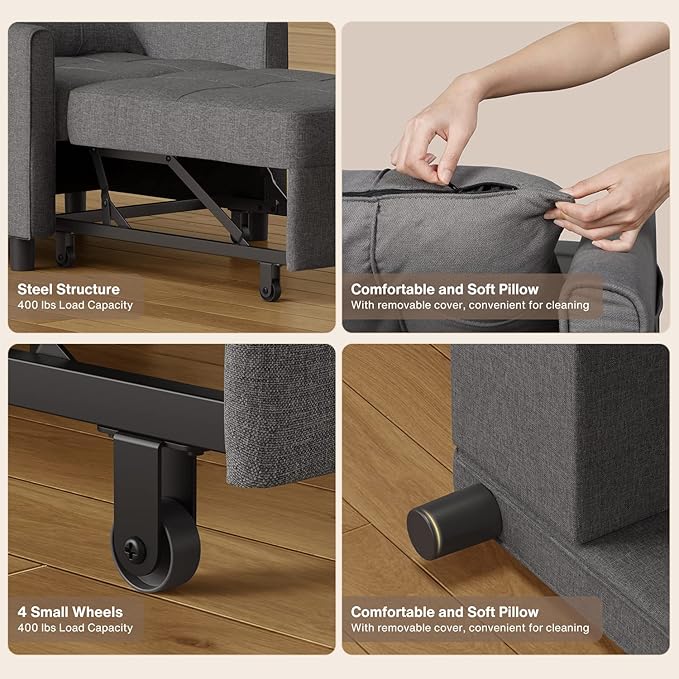 Steel Structure
400 lbs Load Capacity

Comfortable and Soft Pillow
With removable cover, convenient for cleaning

4 Small Wheels
400 lbs Load Capacity

Comfortable and Soft Pillow
With removable cover, convenient for cleaning