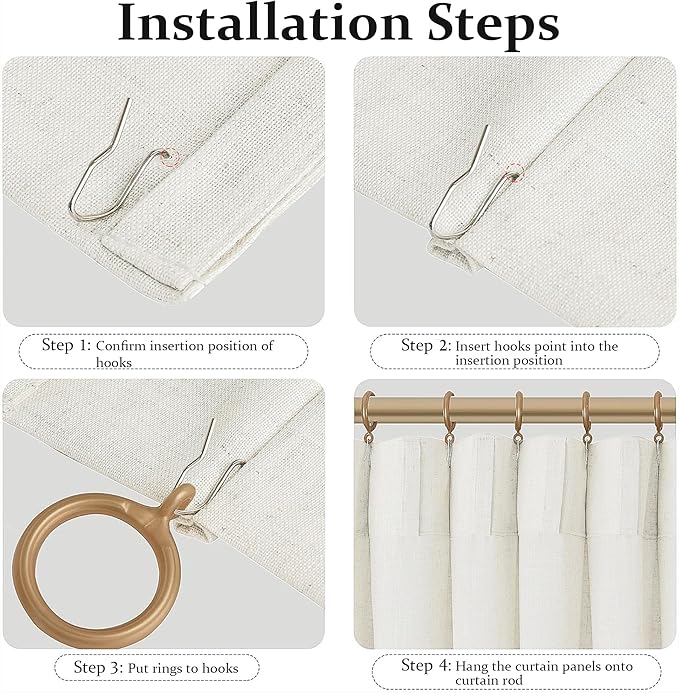 Installation Steps

Step 1: Confirm insertion position of hooks

Step 2: Insert hooks point into the insertion position

Step 3: Put rings to hooks

Step 4: Hang the curtain panels onto curtain rod