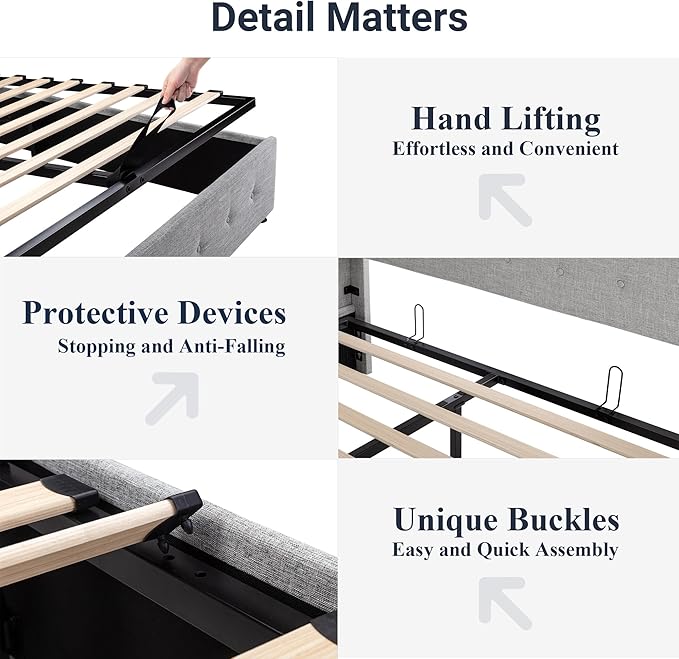 Detail Matters

Hand Lifting
Effortless and Convenient

Protective Devices
Stopping and Anti-Falling

Unique Buckles
Easy and Quick Assembly