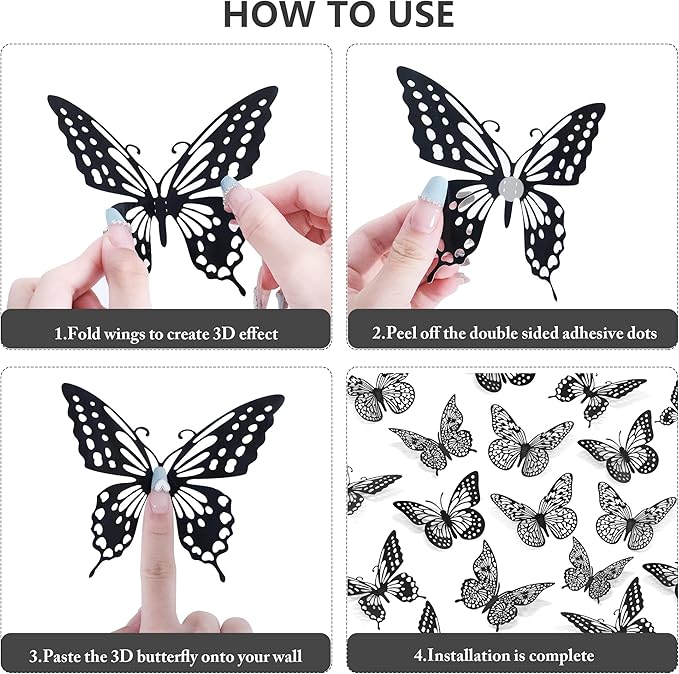 HOW TO USE

1.Fold wings to create 3D effect

2.Peel off the double sided adhesive dots

3.Paste the 3D butterfly onto your wall

4.Installation is complete