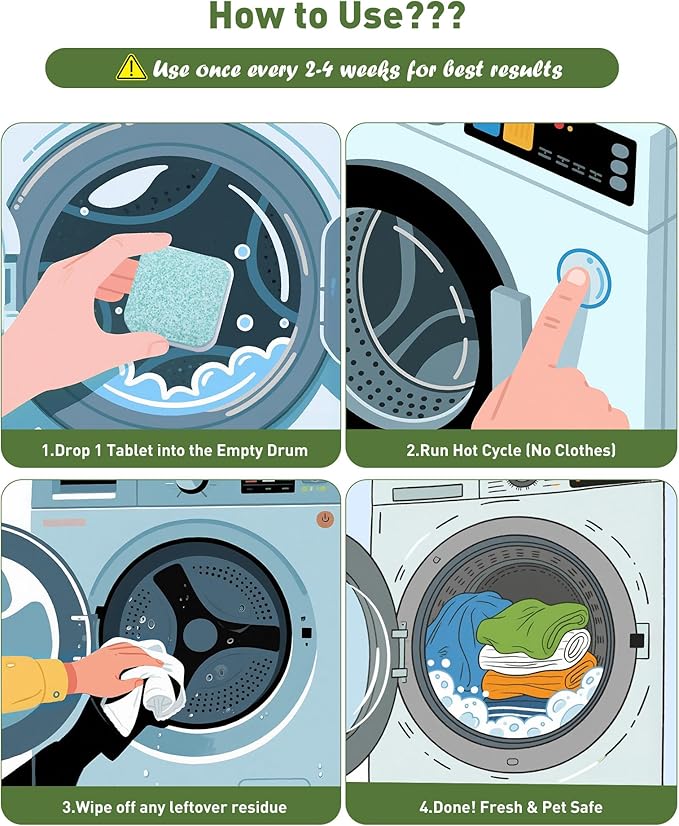 How to Use???

Use once every 2-4 weeks for best results

1.Drop 1 Tablet into the Empty Drum

2.Run Hot Cycle (No Clothes)

3.Wipe off any leftover residue

4.Done! Fresh & Pet Safe