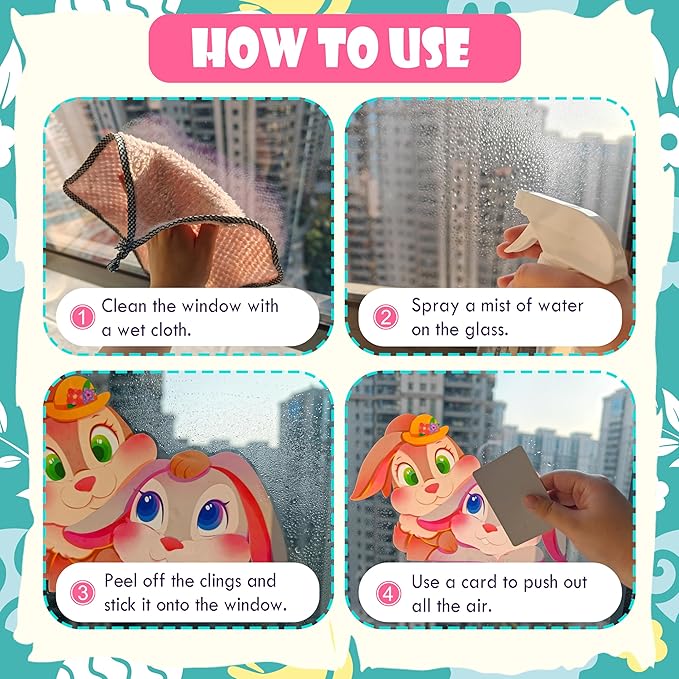 HOW TO USE

1 Clean the window with a wet cloth.

2 Spray a mist of water on the glass.

3 Peel off the clings and stick it onto the window.

4 Use a card to push out all the air.