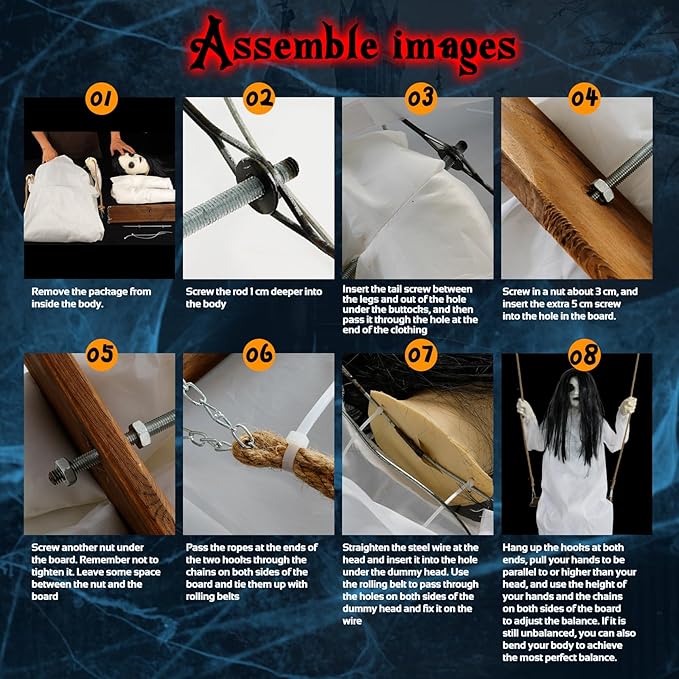 Assemble images

01

Remove the package from inside the body.

02

Screw the rod 1 cm deeper into the body

03

Insert the tail screw between the legs and out of the hole under the buttocks, and then pass it through the hole at the end of the clothing

04

Screw in a nut about 3 cm, and insert the extra 5 cm screw into the hole in the board.

05

Screw another nut under the board. Remember not to tighten it. Leave some space between the nut and the board

06

Pass the ropes at the ends of the two hooks through the chains on both sides of the board and tie them up with rolling belts

07

Straighten the steel wire at the head and insert it into the hole under the dummy head. Use the rolling belt to pass through the holes on both sides of the dummy head and fix it on the wire

08

Hang up the hooks at both ends, pull your hands to be parallel to or higher than your head, and use the height of your hands and the chains on both sides of the board to adjust the balance. If it is still unbalanced, you can also bend your body to achieve the most perfect balance.