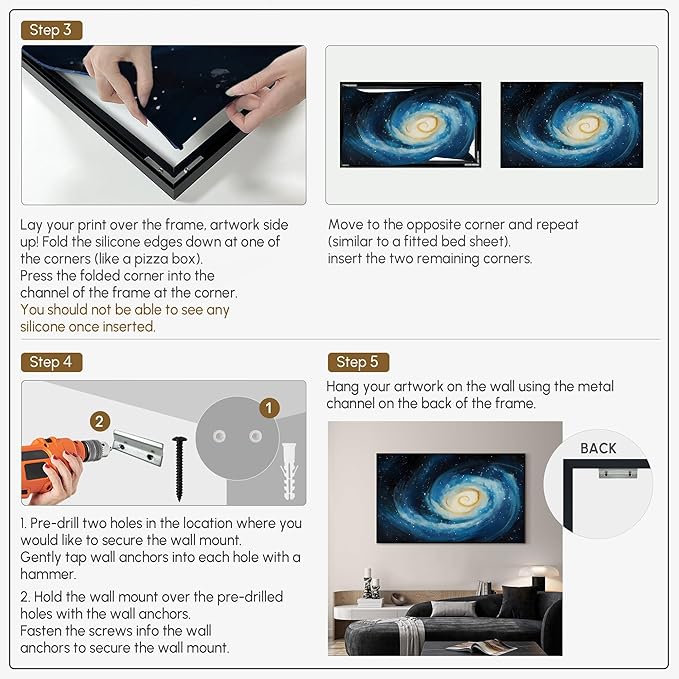 Step 3

Lay your print over the frame, artwork side up! Fold the silicone edges down at one of the corners (like a pizza box).
Press the folded corner into the channel of the frame at the corner.
You should not be able to see any silicone once inserted.

Move to the opposite corner and repeat (similar to a fitted bed sheet).
insert the two remaining corners.

Step 4

2

1

1. Pre-drill two holes in the location where you would like to secure the wall mount.
Gently tap wall anchors into each hole with a hammer.

2. Hold the wall mount over the pre-drilled holes with the wall anchors.
Fasten the screws info the wall anchors to secure the wall mount.

Step 5

Hang your artwork on the wall using the metal channel on the back of the frame.

BACK