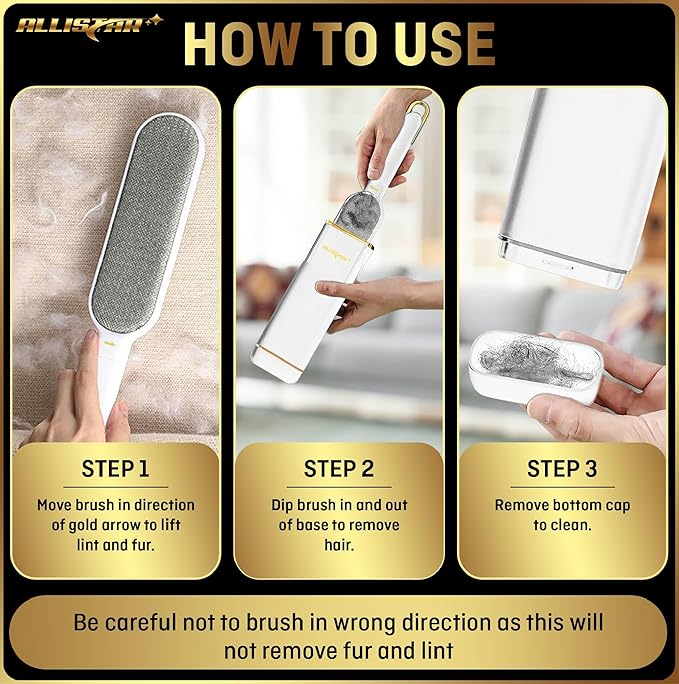 ALLISTAR

HOW TO USE

ALLISTAR

STEP 1

Move brush in direction of gold arrow to lift lint and fur.

STEP 2

Dip brush in and out of base to remove hair.

STEP 3

Remove bottom cap to clean.

Be careful not to brush in wrong direction as this will not remove fur and lint