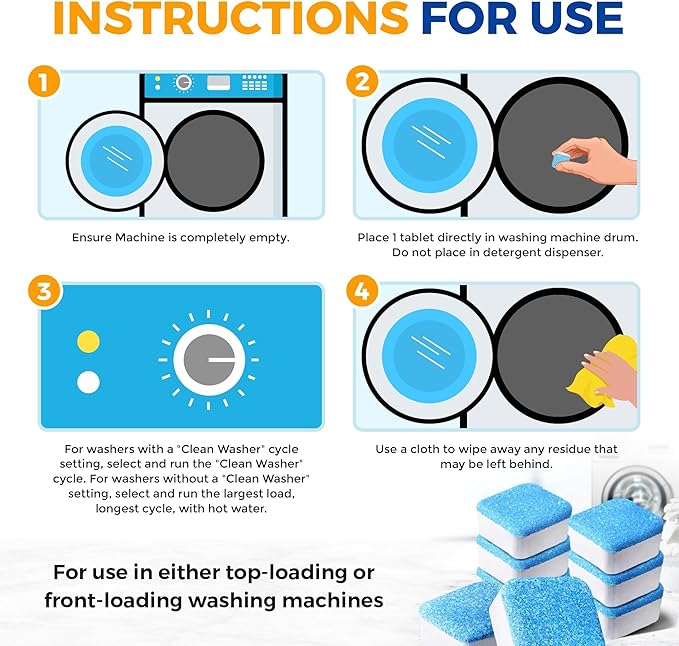 INSTRUCTIONS FOR USE

1

Ensure Machine is completely empty.

2

Place 1 tablet directly in washing machine drum. Do not place in detergent dispenser.

3

For washers with a "Clean Washer" cycle setting, select and run the "Clean Washer" cycle. For washers without a "Clean Washer" setting, select and run the largest load, longest cycle, with hot water.

4

Use a cloth to wipe away any residue that may be left behind.

For use in either top-loading or front-loading washing machines