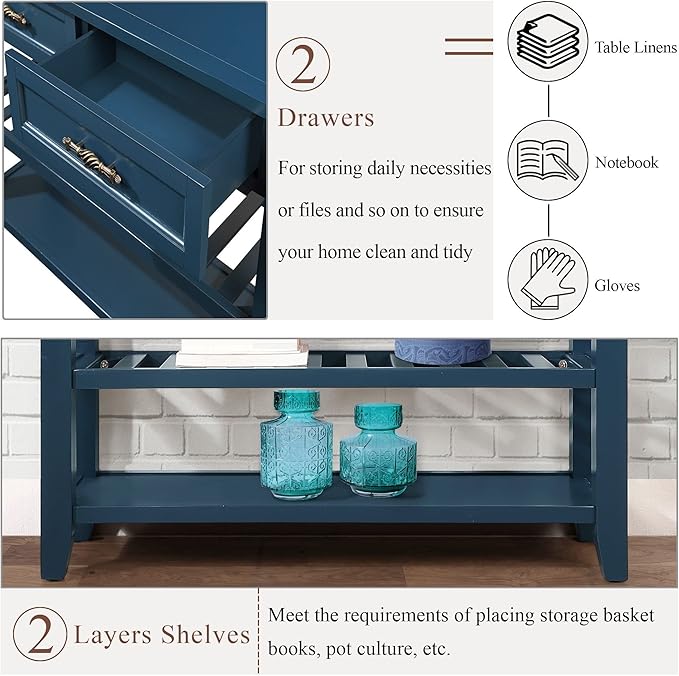 2

Drawers

For storing daily necessities or files and so on to ensure your home clean and tidy

Table Linens

Notebook

Gloves

2 Layers Shelves

Meet the requirements of placing storage basket books, pot culture, etc.