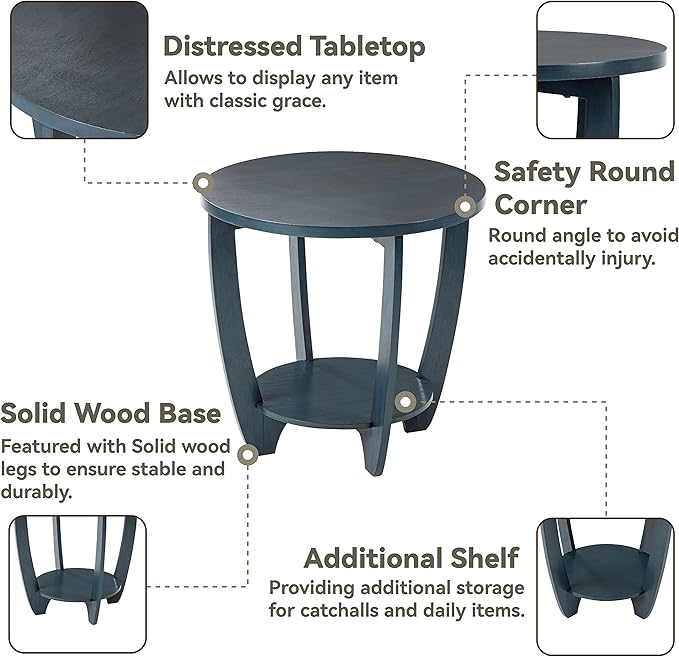 Distressed Tabletop
Allows to display any item with classic grace.

Safety Round Corner
Round angle to avoid accidentally injury.

Solid Wood Base
Featured with Solid wood legs to ensure stable and durably.

Additional Shelf
Providing additional storage for catchalls and daily items.