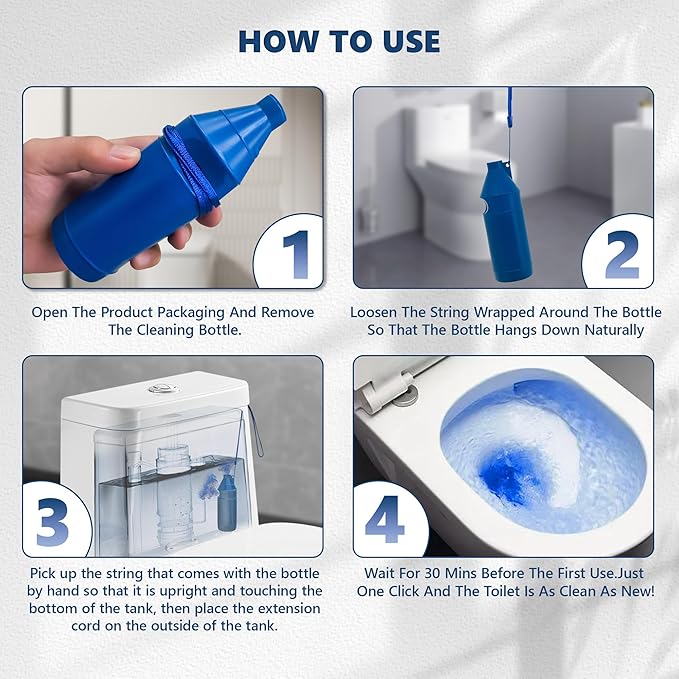 HOW TO USE

1

Open The Product Packaging And Remove The Cleaning Bottle.

2

Loosen The String Wrapped Around The Bottle So That The Bottle Hangs Down Naturally

3

Pick up the string that comes with the bottle by hand so that it is upright and touching the bottom of the tank, then place the extension cord on the outside of the tank.

4

Wait For 30 Mins Before The First Use.Just One Click And The Toilet Is As Clean As New!