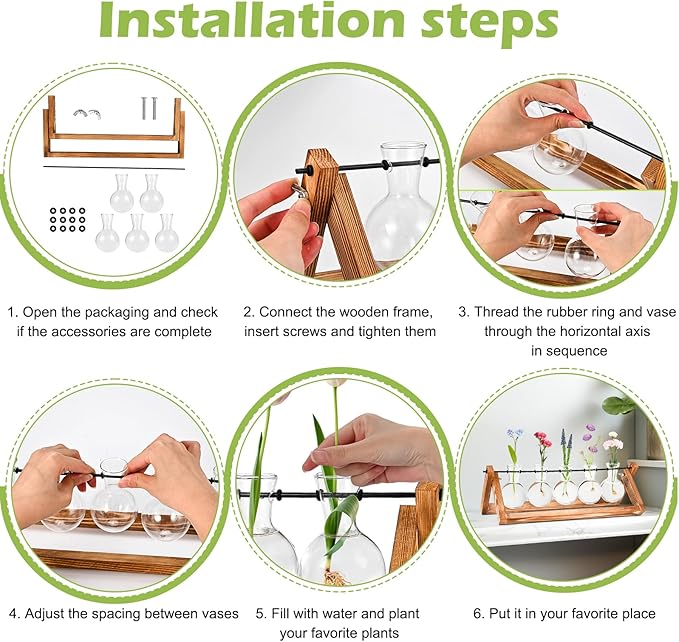 Installation steps

1. Open the packaging and check if the accessories are complete

2. Connect the wooden frame, insert screws and tighten them

3. Thread the rubber ring and vase through the horizontal axis in sequence

4. Adjust the spacing between vases

5. Fill with water and plant your favorite plants

6. Put it in your favorite place