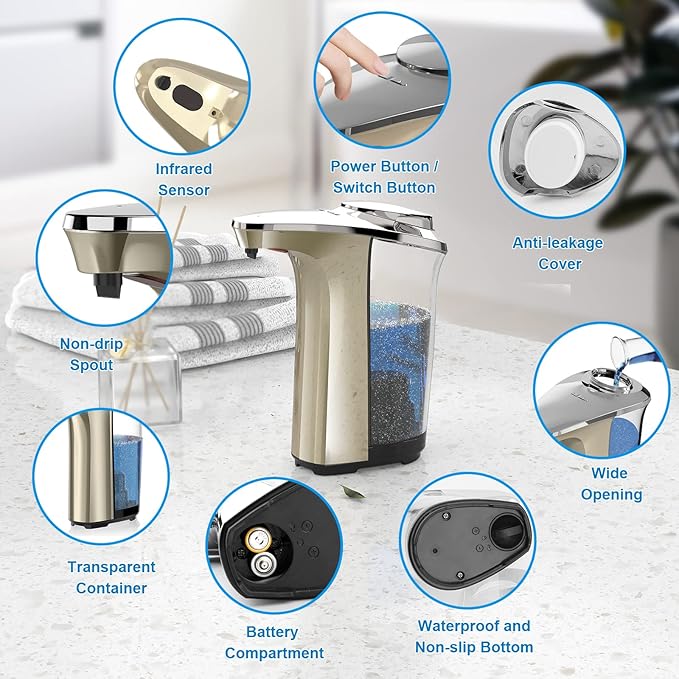 Infrared Sensor

Power Button / Switch Button

Anti-leakage Cover

Non-drip Spout

Wide Opening

Transparent Container

Battery Compartment

Waterproof and Non-slip Bottom