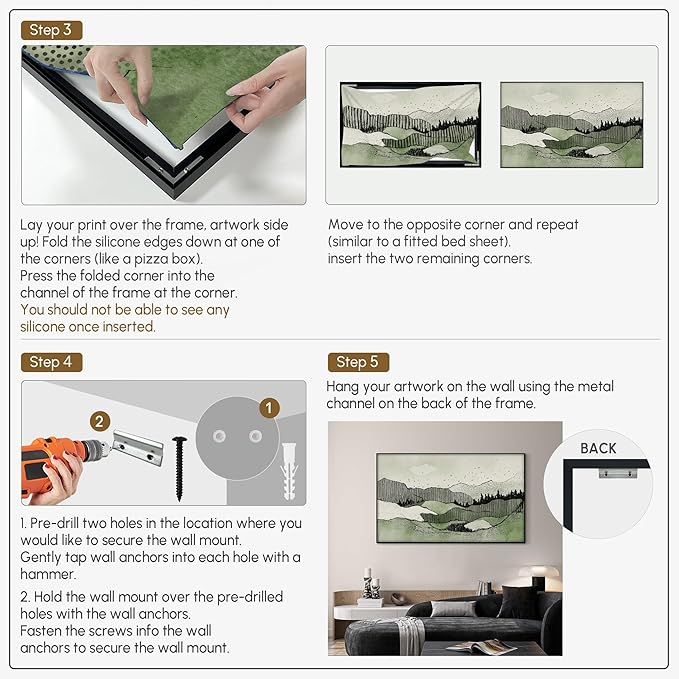 Step 3

Lay your print over the frame, artwork side up! Fold the silicone edges down at one of the corners (like a pizza box).
Press the folded corner into the channel of the frame at the corner.
You should not be able to see any silicone once inserted.

Move to the opposite corner and repeat (similar to a fitted bed sheet).
insert the two remaining corners.

Step 4

2

1

1. Pre-drill two holes in the location where you would like to secure the wall mount.
Gently tap wall anchors into each hole with a hammer.

2. Hold the wall mount over the pre-drilled holes with the wall anchors.
Fasten the screws info the wall anchors to secure the wall mount.

Step 5

Hang your artwork on the wall using the metal channel on the back of the frame.

BACK