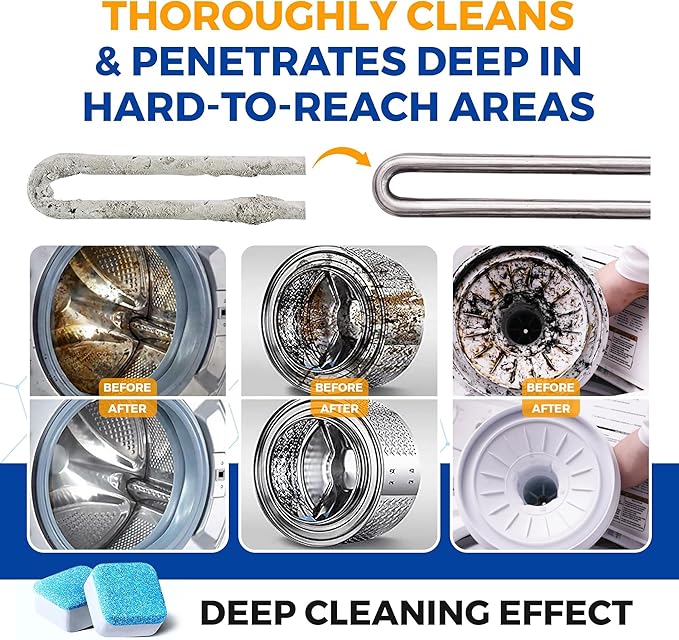 THOROUGHLY CLEANS & PENETRATES DEEP IN HARD-TO-REACH AREAS

BEFORE
AFTER

BEFORE
AFTER

BEFORE
AFTER

DEEP CLEANING EFFECT