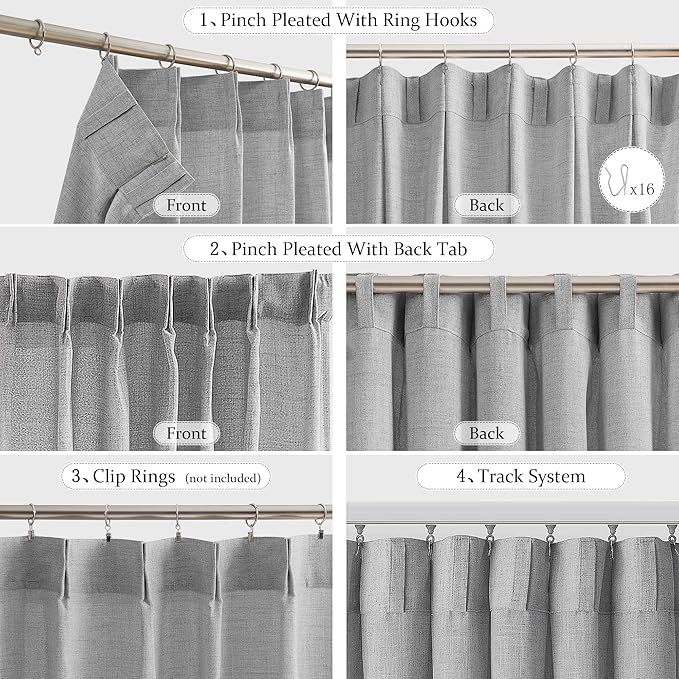 1、Pinch Pleated With Ring Hooks

Front

Back

x16

2、Pinch Pleated With Back Tab

Front

Back

3、Clip Rings (not included)

4、Track System